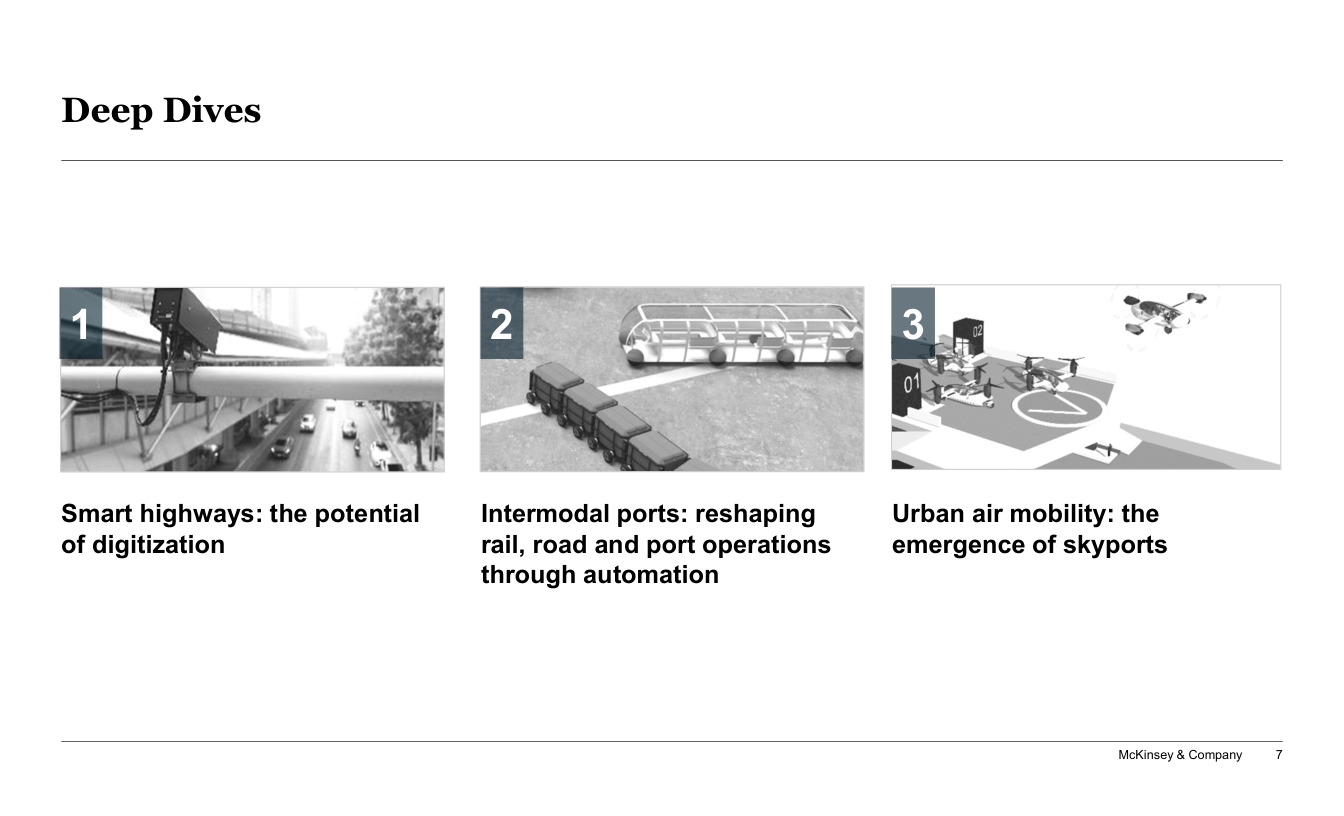 Deep Dives

1

Smart highways: the potential of digitization

2

Intermodal ports: reshaping rail, road and port operations through automation

3

02

01

Urban air mobility: the emergence of skyports

McKinsey & Company 7