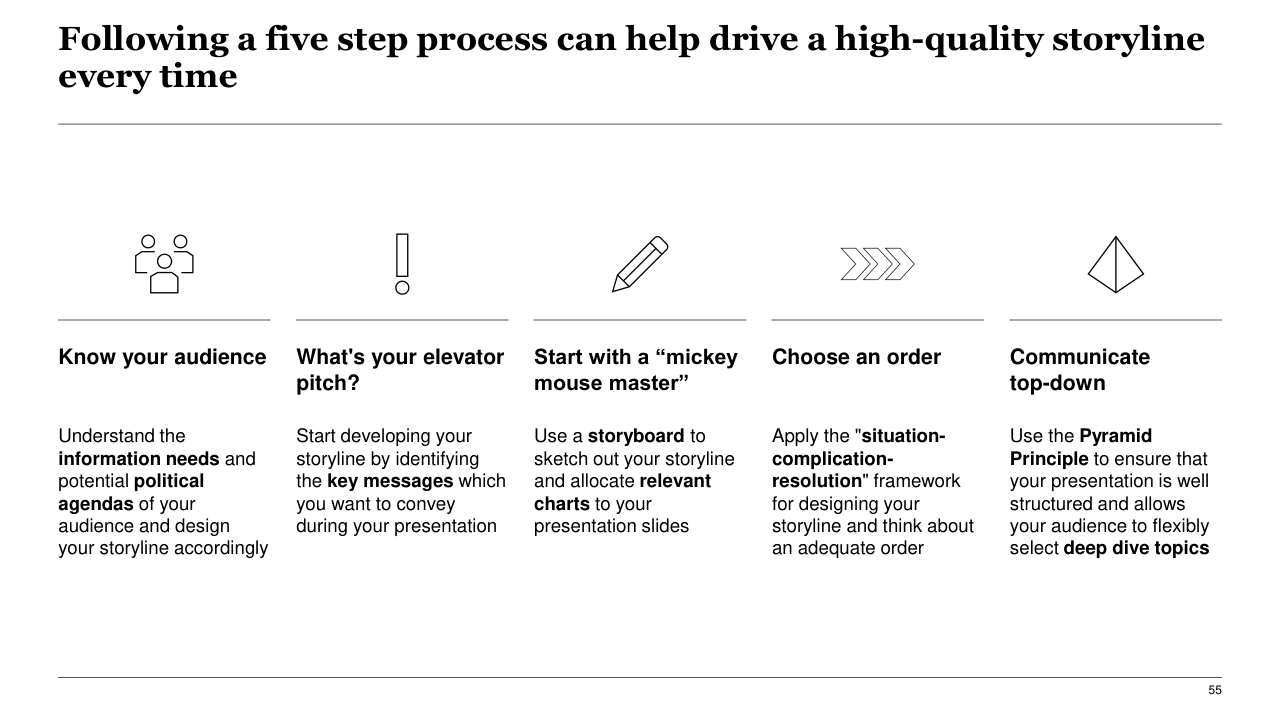 Following a five step process can help drive a high-quality storyline every time

Know your audience

Understand the information needs and potential political agendas of your audience and design your storyline accordingly

What's your elevator pitch?

Start developing your storyline by identifying the key messages which you want to convey during your presentation

Start with a “mickey mouse master”

Use a storyboard to sketch out your storyline and allocate relevant charts to your presentation slides

Choose an order

Apply the "situation-complication-resolution" framework for designing your storyline and think about an adequate order

Communicate top-down

Use the Pyramid Principle to ensure that your presentation is well structured and allows your audience to flexibly select deep dive topics

55